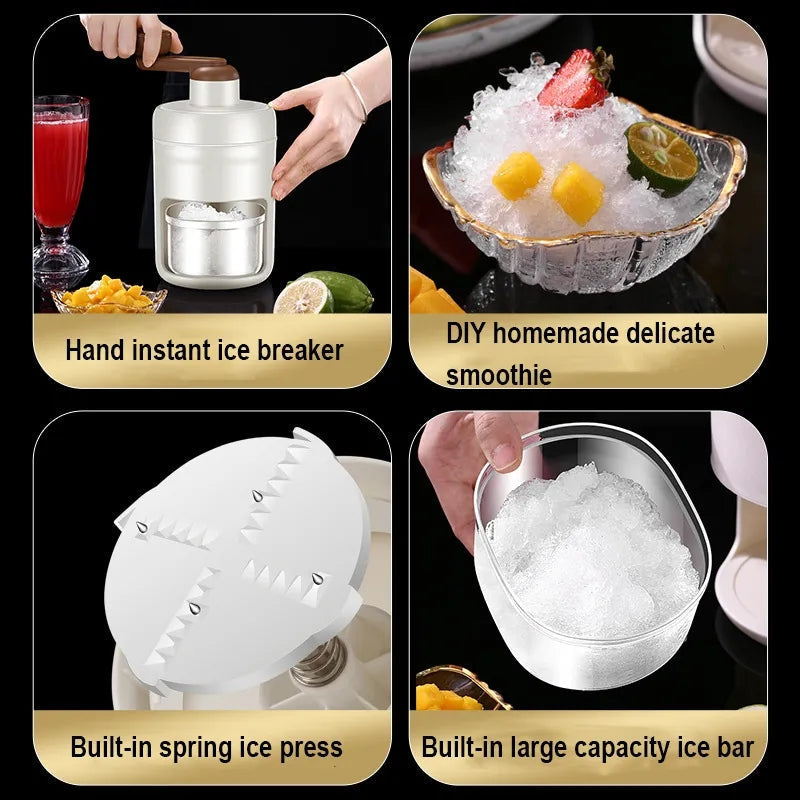 Hand instant ice breaker

DIY homemade delicate smoothie

Built-in spring ice press

Built-in large capacity ice bar