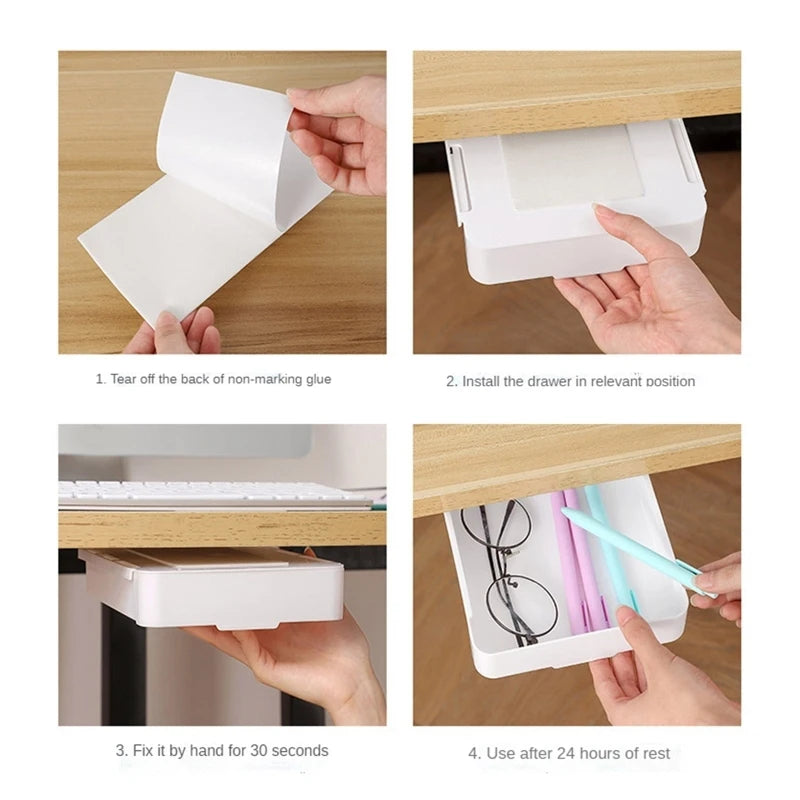 1. Tear off the back of non-marking glue

2. Install the drawer in relevant position

3. Fix it by hand for 30 seconds

4. Use after 24 hours of rest